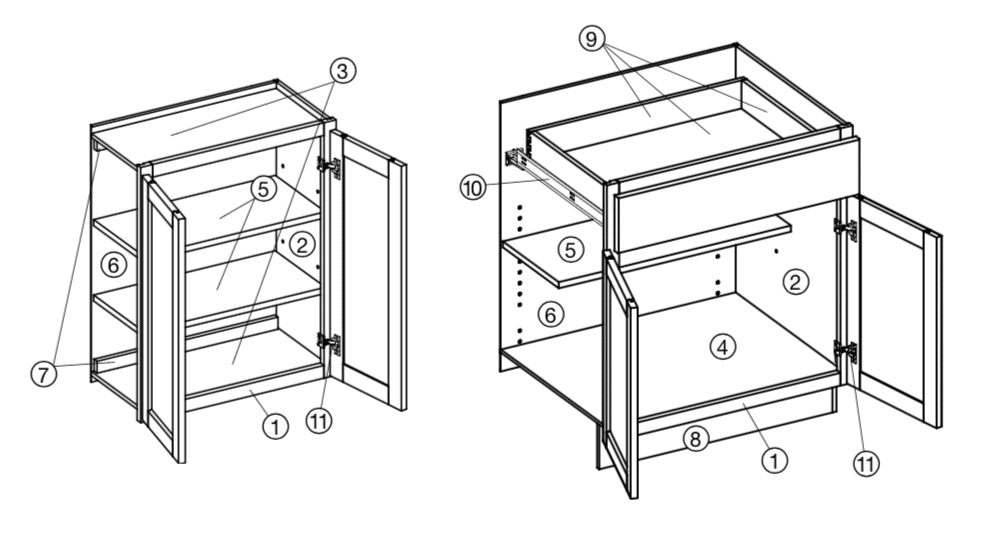 3
5
2
6
7
1
11
9
10
5
2
6
4
8
1
11